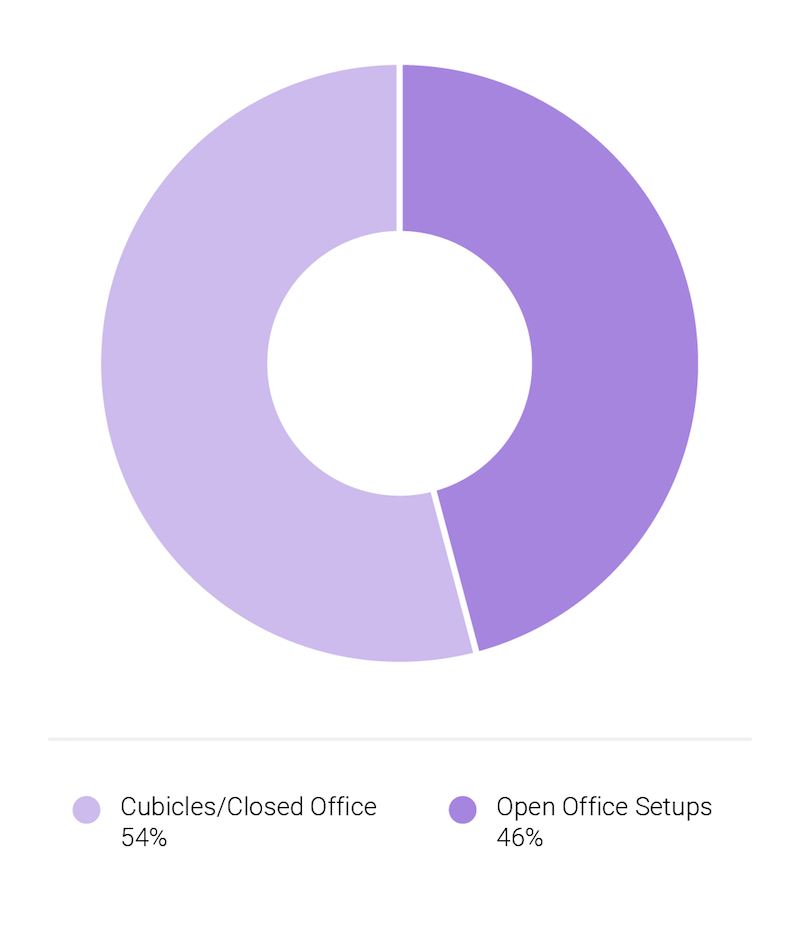 Cubicles/Closed Office
54%

Open Office Setups
46%