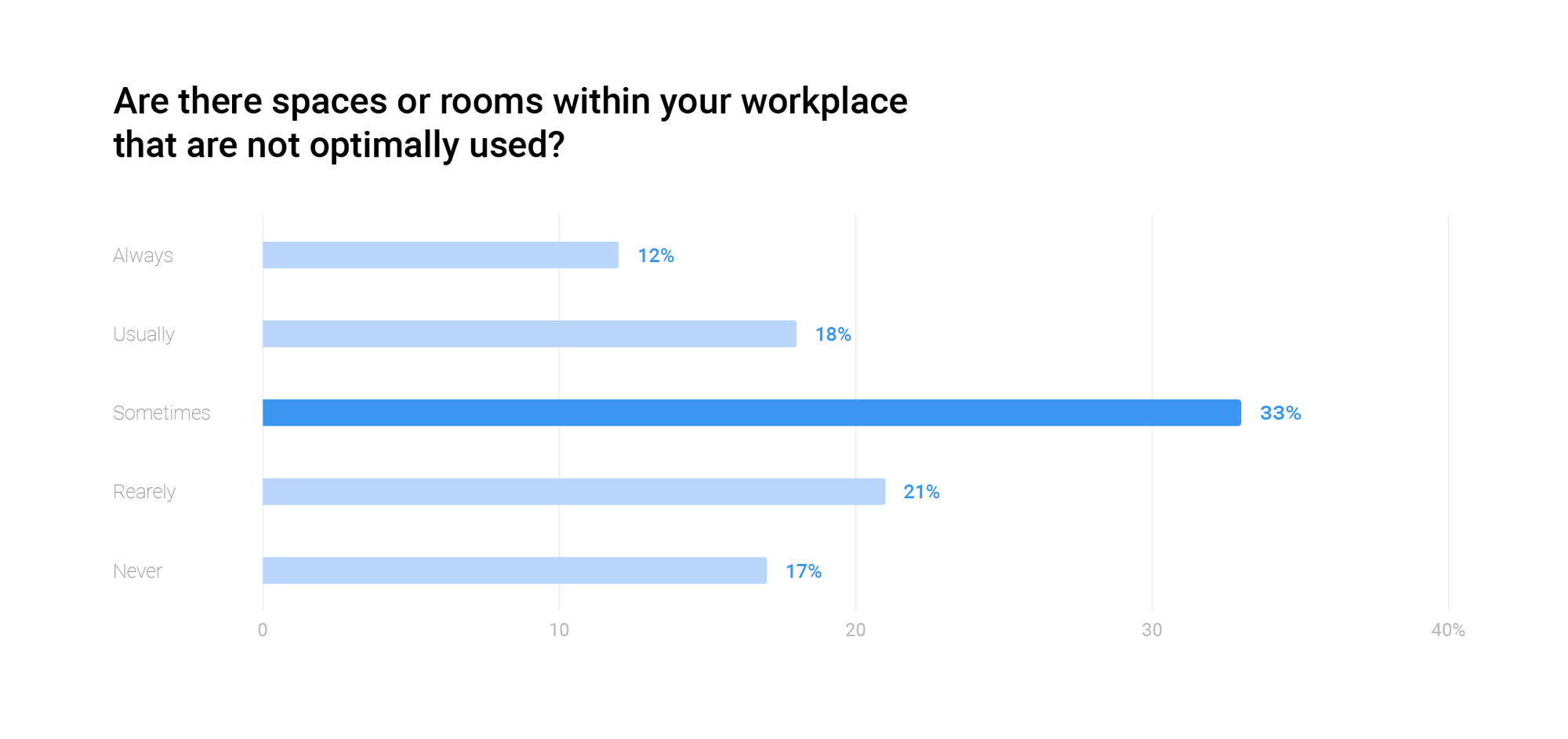 Are there spaces or rooms within your workplace that are not optimally used?

Always 12%

Usually 18%

Sometimes 33%

Rearely 21%

Never 17%

0 10 20 30 40%