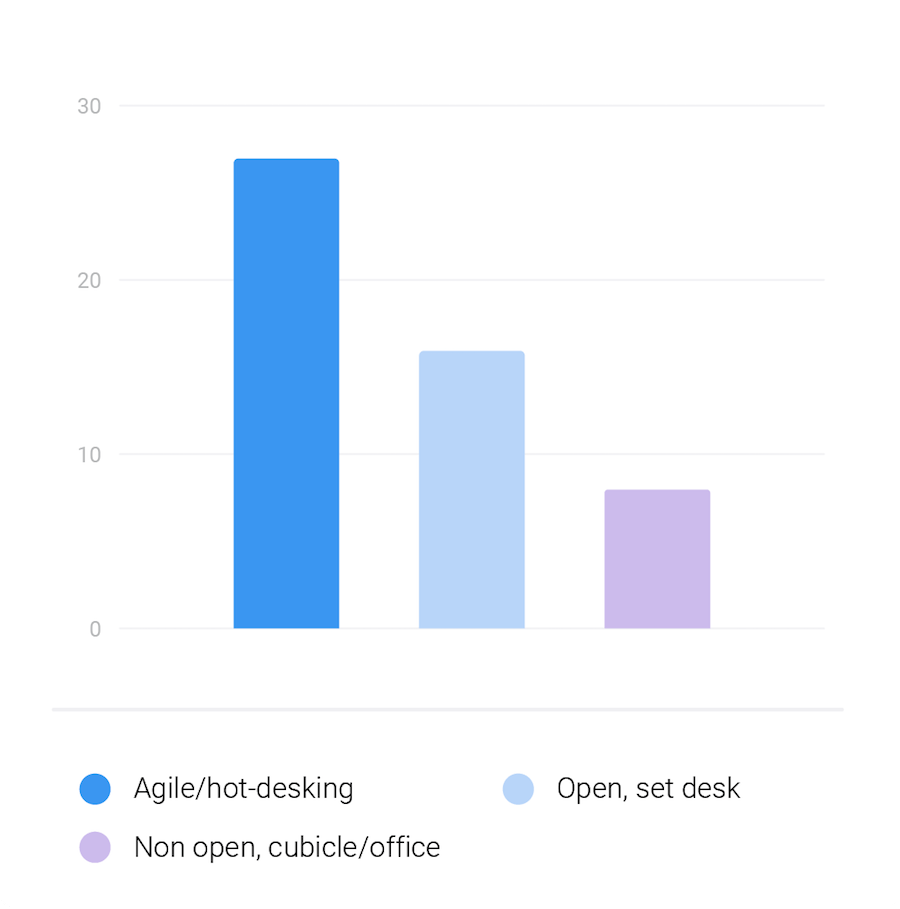 30
20
10
0

Agile/hot-desking
Open, set desk
Non open, cubicle/office