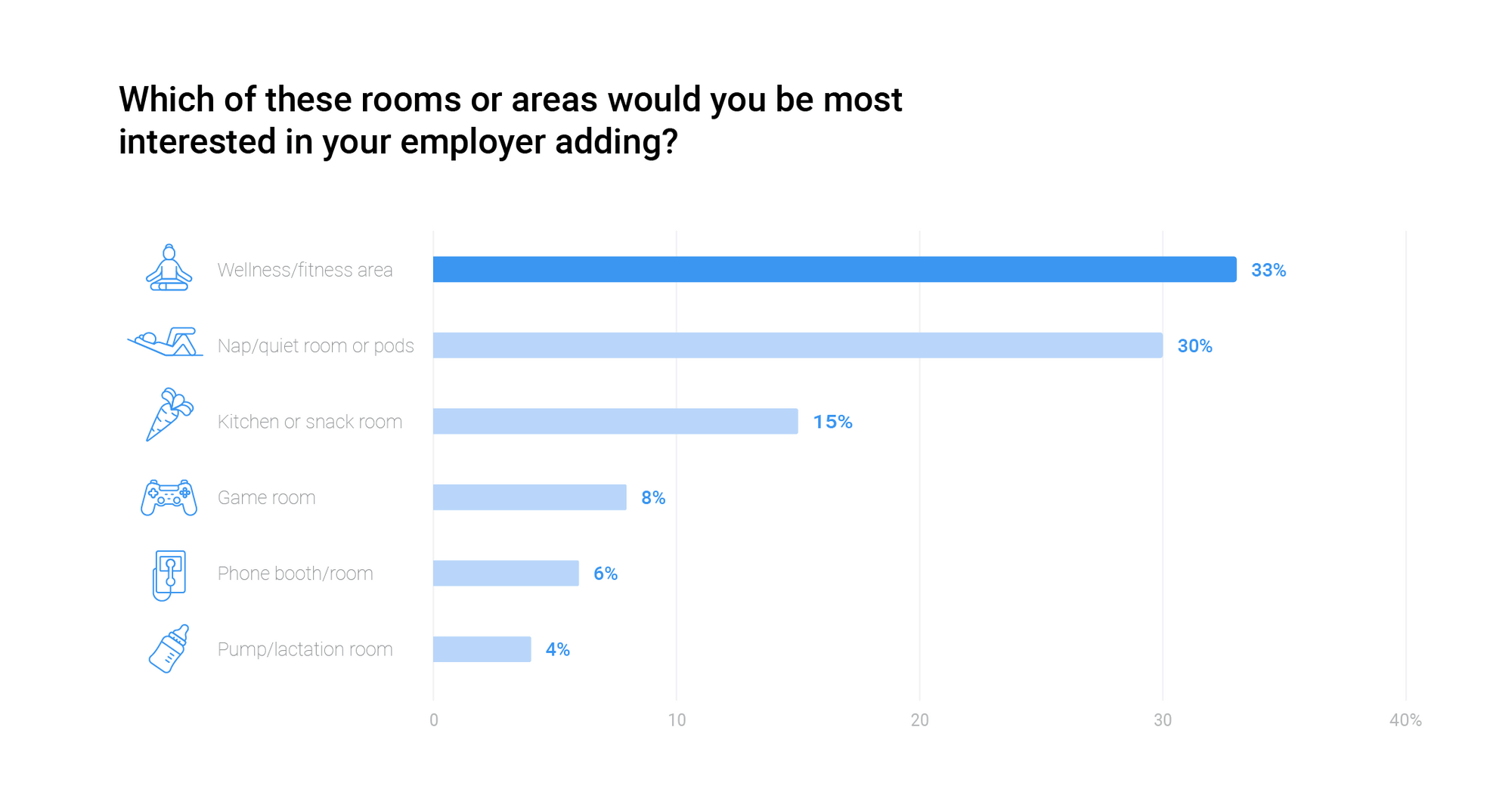 Which of these rooms or areas would you be most interested in your employer adding?

Wellness/fitness area 33%

Nap/quiet room or pods 30%

Kitchen or snack room 15%

Game room 8%

Phone booth/room 6%

Pump/lactation room 4%

0 10 20 30 40%