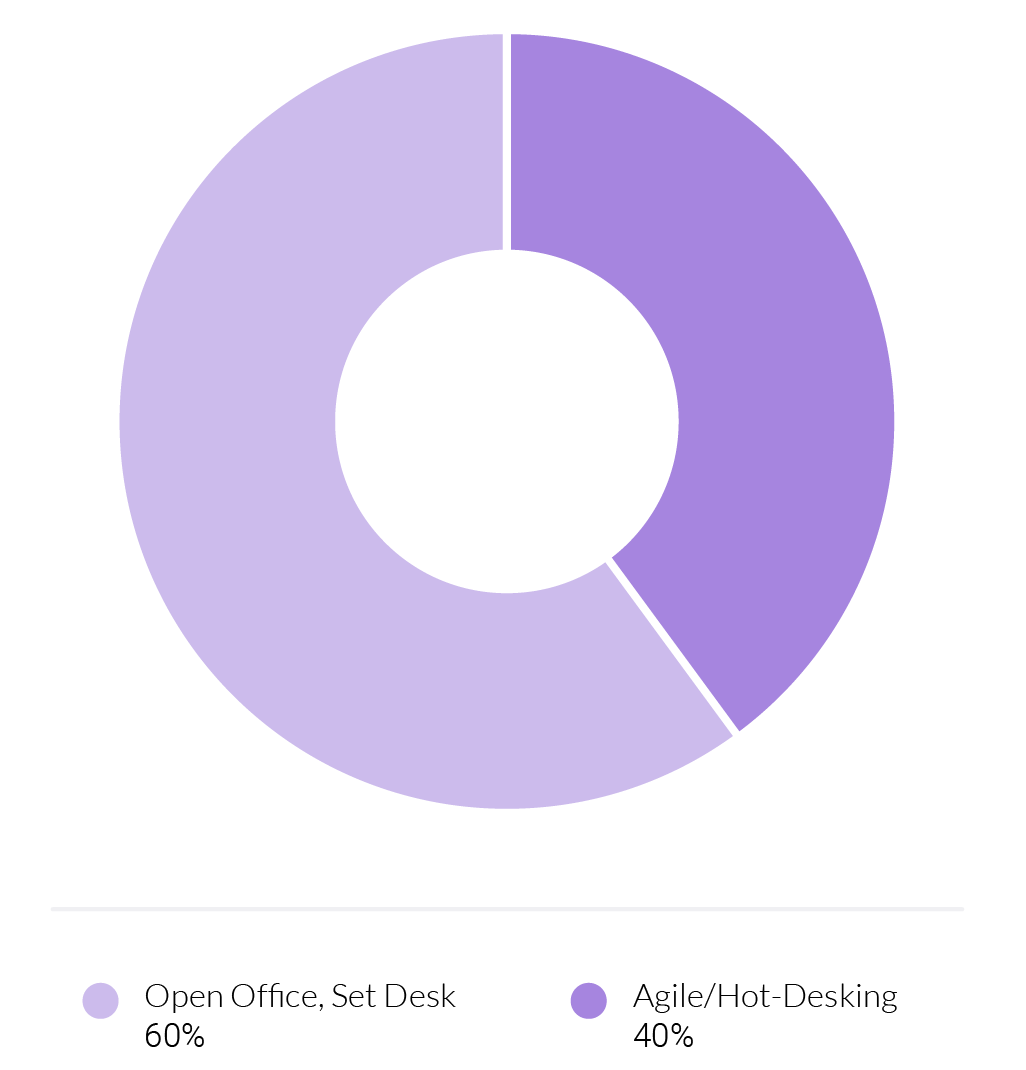 Open Office, Set Desk
60%

Agile/Hot-Desking
40%